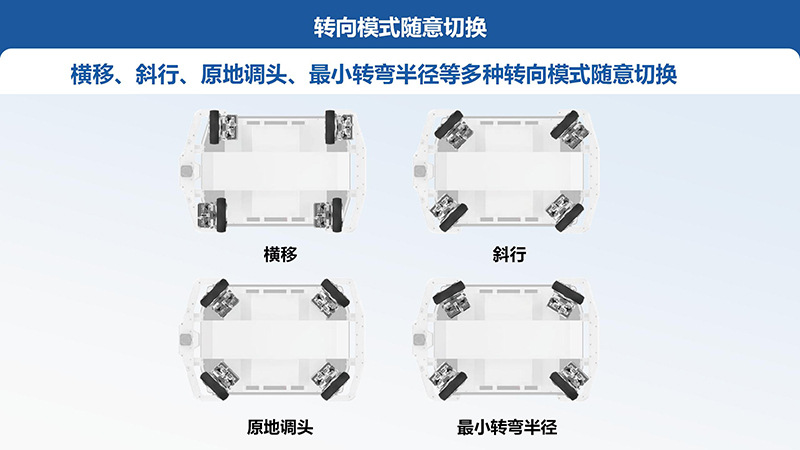 转向模式随意切换

横移、斜行、原地调头、最小转弯半径等多种转向模式随意切换

横移

斜行

原地调头

最小转弯半径