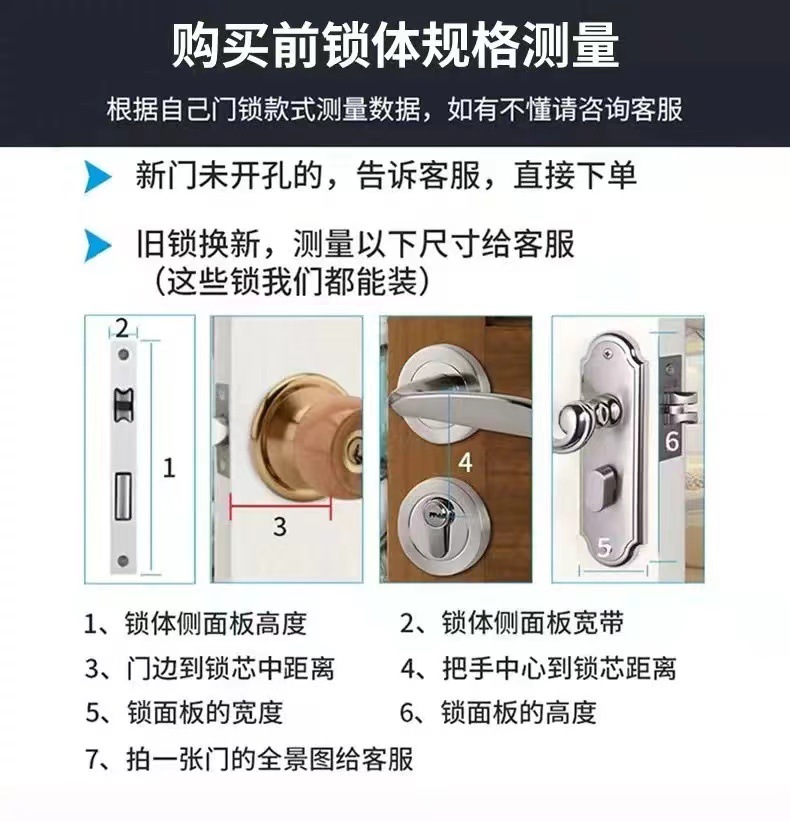 购买前锁体规格测量

根据自己门锁款式测量数据，如有不懂请咨询客服

新门未开孔的，告诉客服，直接下单

旧锁换新，测量以下尺寸给客服
（这些锁我们都能装）

2

1

3

4

6

5

1、锁体侧面板高度
2、锁体侧面板宽带
3、门边到锁芯中距离
4、把手中心到锁芯距离
5、锁面板的宽度
6、锁面板的高度
7、拍一张门的全景图给客服