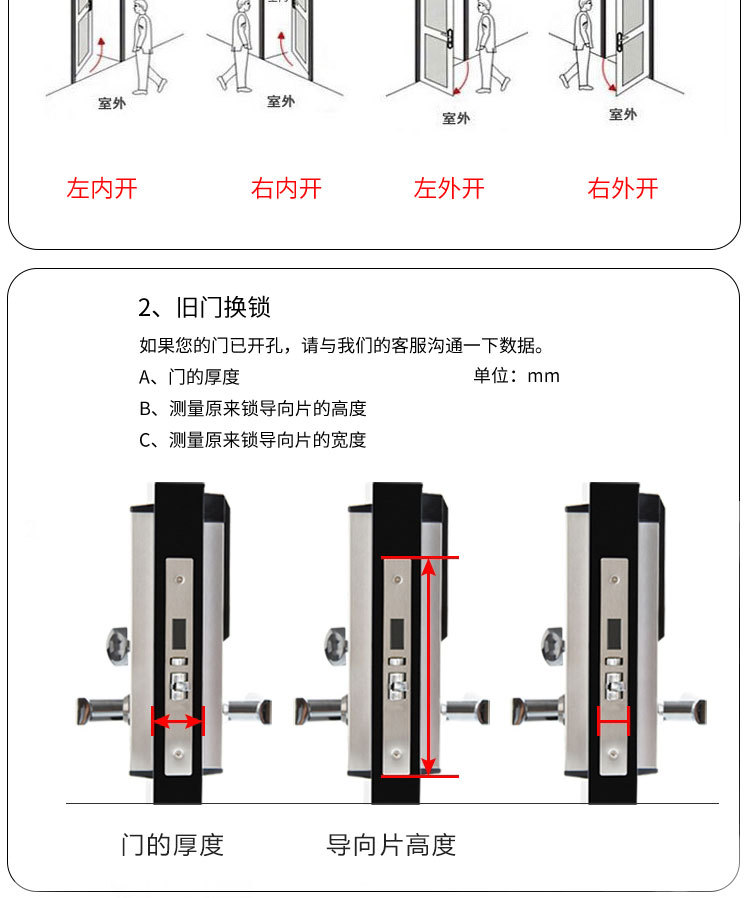 室外　室外　室外　室外

左内开　右内开　左外开　右外开

2、旧门换锁

如果您的门已开孔，请与我们的客服沟通一下数据。

A、门的厚度　单位：mm

B、测量原来锁导向片的高度

C、测量原来锁导向片的宽度

门的厚度　导向片高度