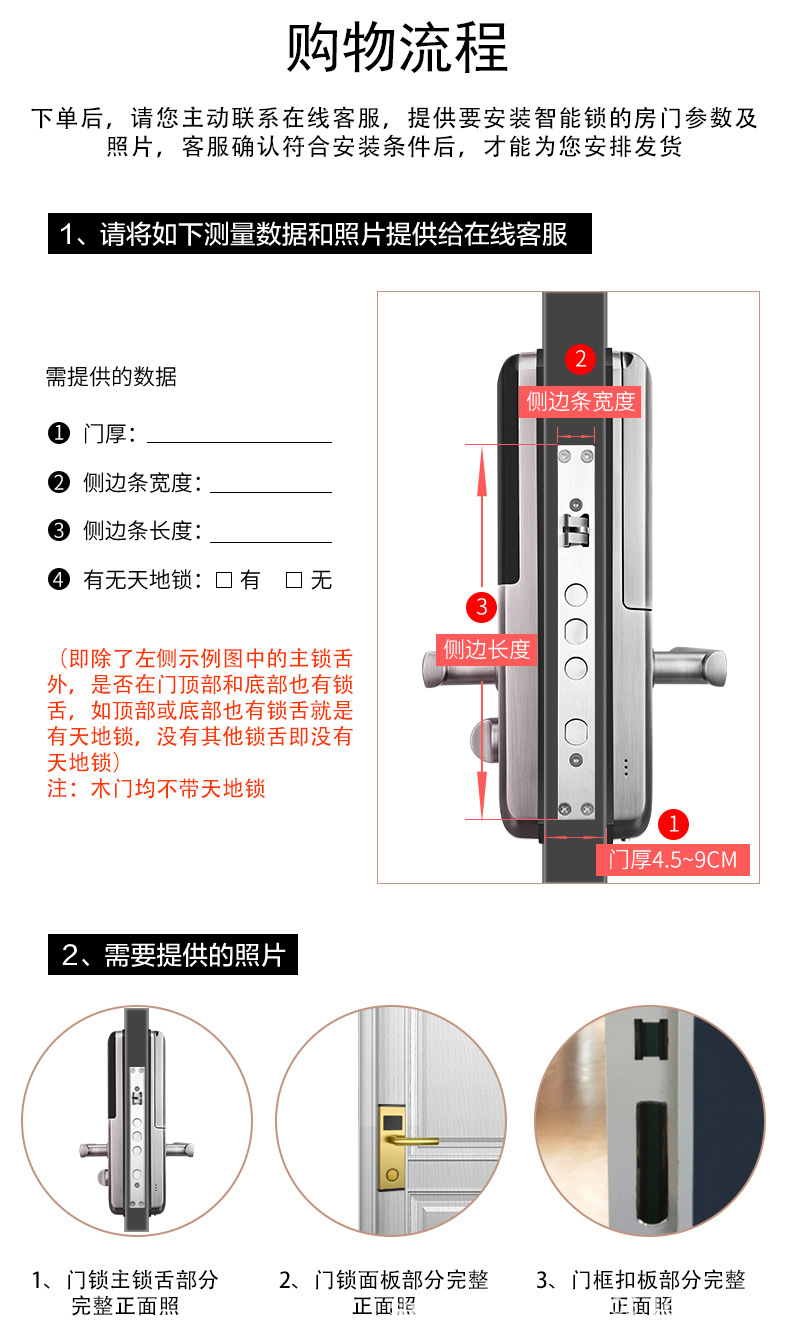 购物流程

下单后，请您主动联系在线客服，提供要安装智能锁的房门参数及照片，客服确认符合安装条件后，才能为您安排发货

1、请将如下测量数据和照片提供给在线客服

需提供的数据

❶ 门厚：

❷ 侧边条宽度：

❸ 侧边条长度：

❹ 有无天地锁：□ 有 □ 无

（即除了左侧示例图中的主锁舌外，是否在门顶部和底部也有锁舌，如顶部或底部也有锁舌就是有天地锁，没有其他锁舌即没有天地锁）
注：木门均不带天地锁

2
侧边条宽度
3
侧边长度
1
门厚4.5~9CM

2、需要提供的照片

1、门锁主锁舌部分完整正面照

2、门锁面板部分完整正面照

3、门框扣板部分完整正面照