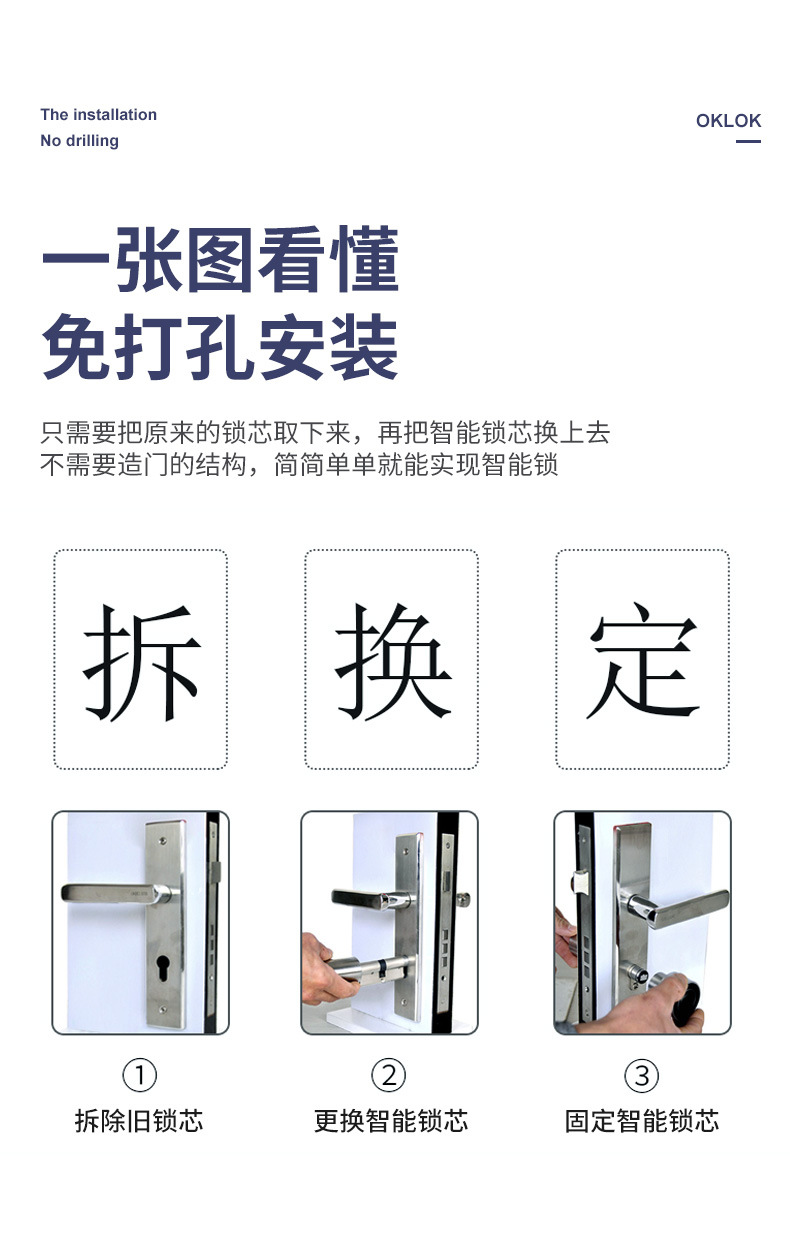 The installation
No drilling

OKLOK

一张图看懂
免打孔安装

只需要把原来的锁芯取下来，再把智能锁芯换上去
不需要造门的结构，简简单单就能实现智能锁

拆

换

定

①
拆除旧锁芯

②
更换智能锁芯

③
固定智能锁芯