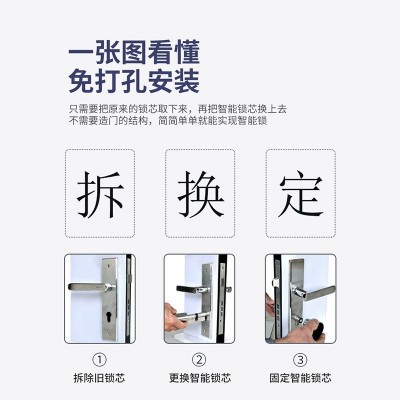 一张图看懂
免打孔安装

只需要把原来的锁芯取下来，再把智能锁芯换上去
不需要造门的结构，简简单单就能实现智能锁

拆

换

定

①
拆除旧锁芯

②
更换智能锁芯

③
固定智能锁芯