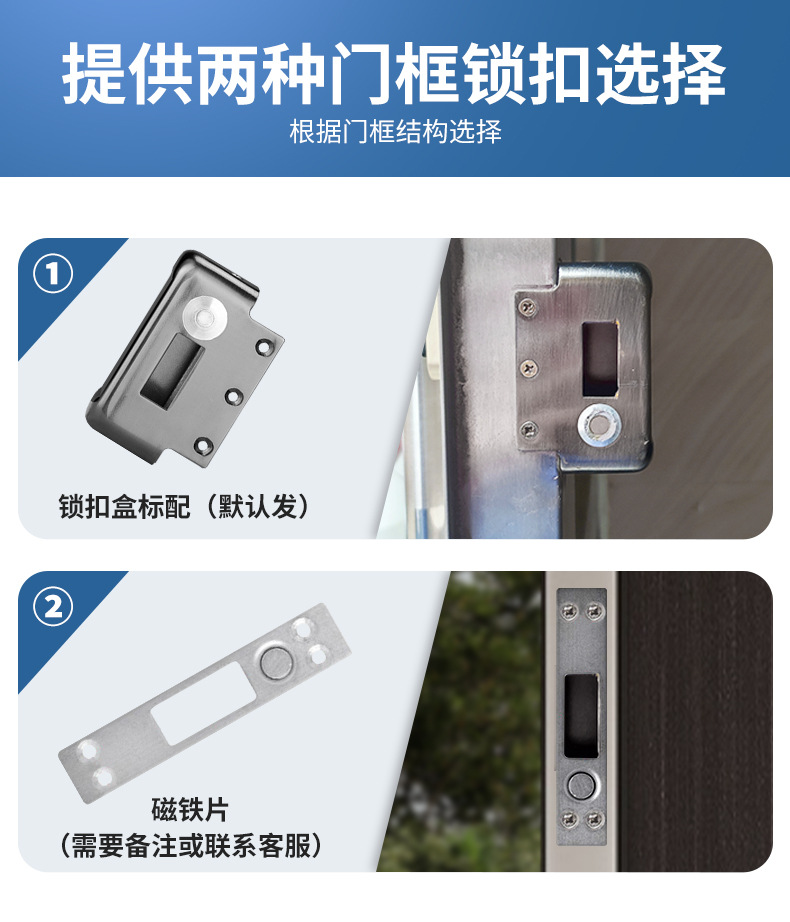 提供两种门框锁扣选择

根据门框结构选择

①

锁扣盒标配（默认发）

②

磁铁片
（需要备注或联系客服）