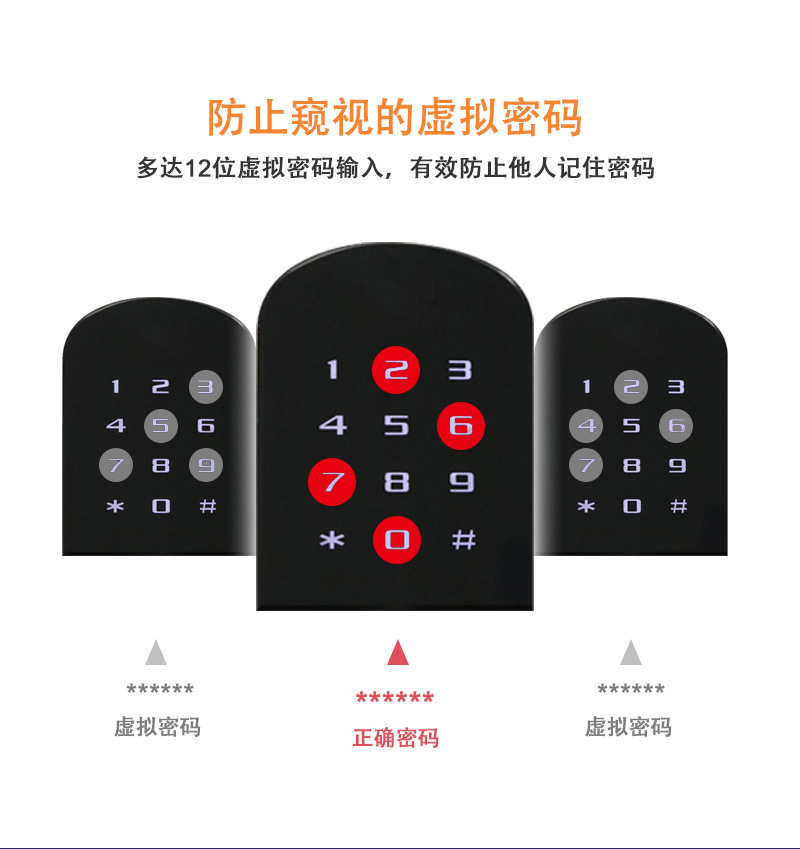 防止窥视的虚拟密码

多达12位虚拟密码输入，有效防止他人记住密码

1 2 3
4 5 6
7 8 9
* 0 #

1 2 3
4 5 6
7 8 9
* 0 #

1 2 3
4 5 6
7 8 9
* 0 #

******
虚拟密码

******
正确密码

******
虚拟密码