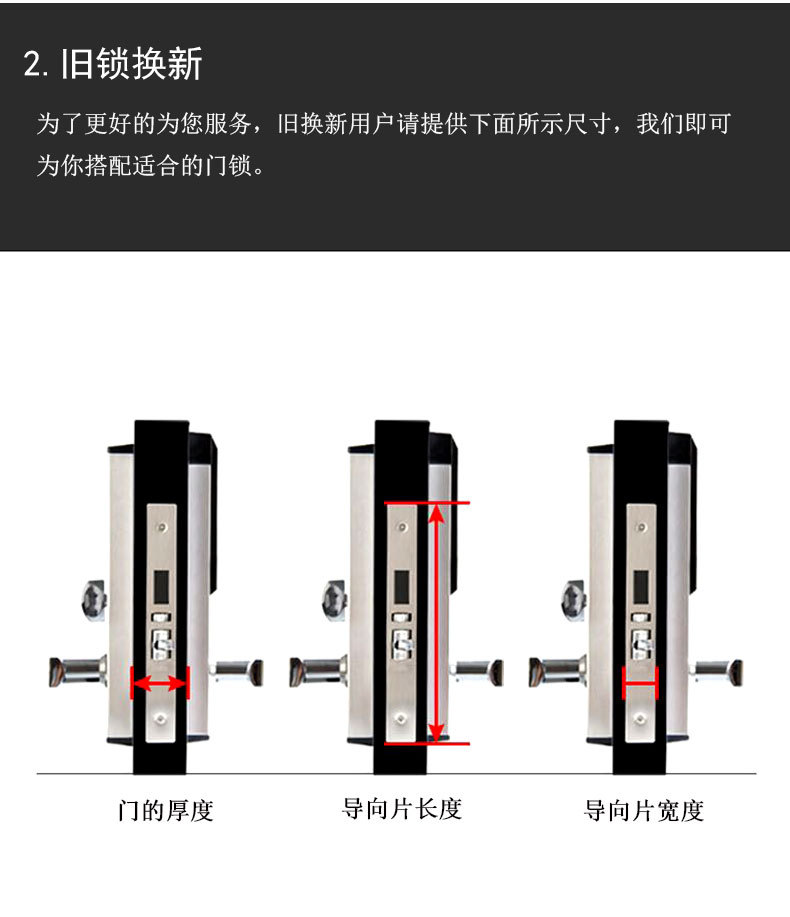 2. 旧锁换新

为了更好的为您服务，旧换新用户请提供下面所示尺寸，我们即可为你搭配适合的门锁。

门的厚度

导向片长度

导向片宽度