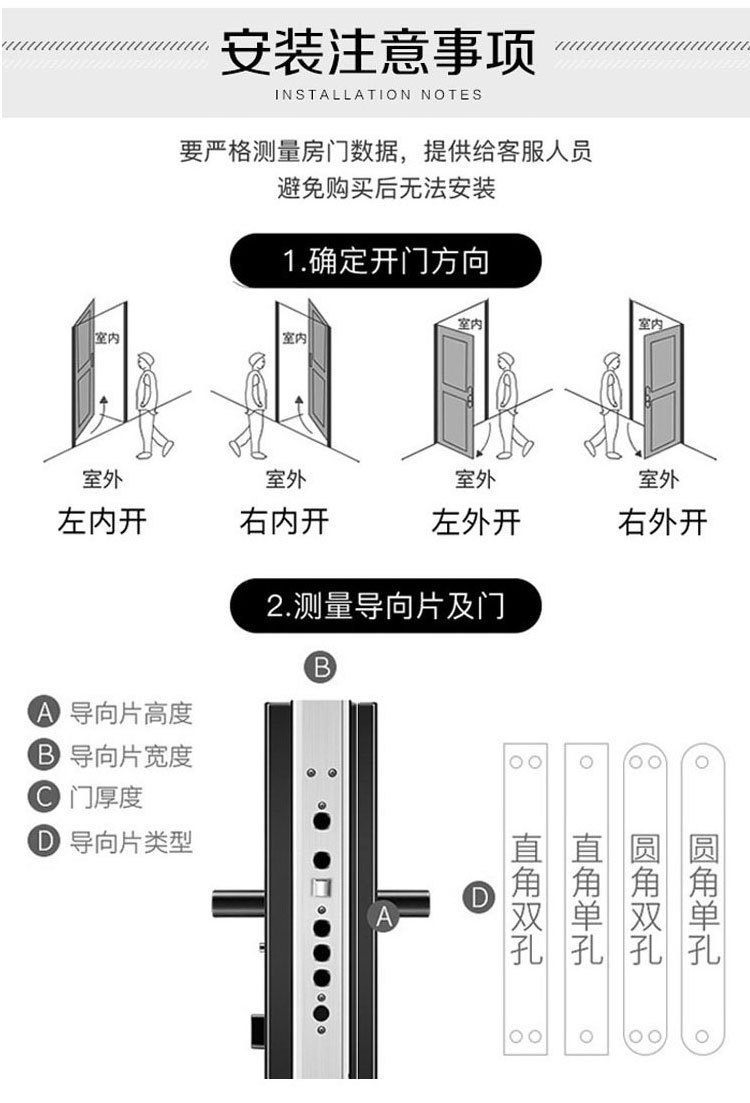 安装注意事项
INSTALLATION NOTES

要严格测量房门数据，提供给客服人员
避免购买后无法安装

1.确定开门方向

室内
室外
左内开

室内
室外
右内开

室内
室外
左外开

室内
室外
右外开

2.测量导向片及门

B

A 导向片高度
B 导向片宽度
C 门厚度
D 导向片类型

A

D

直角双孔
直角单孔
圆角双孔
圆角单孔