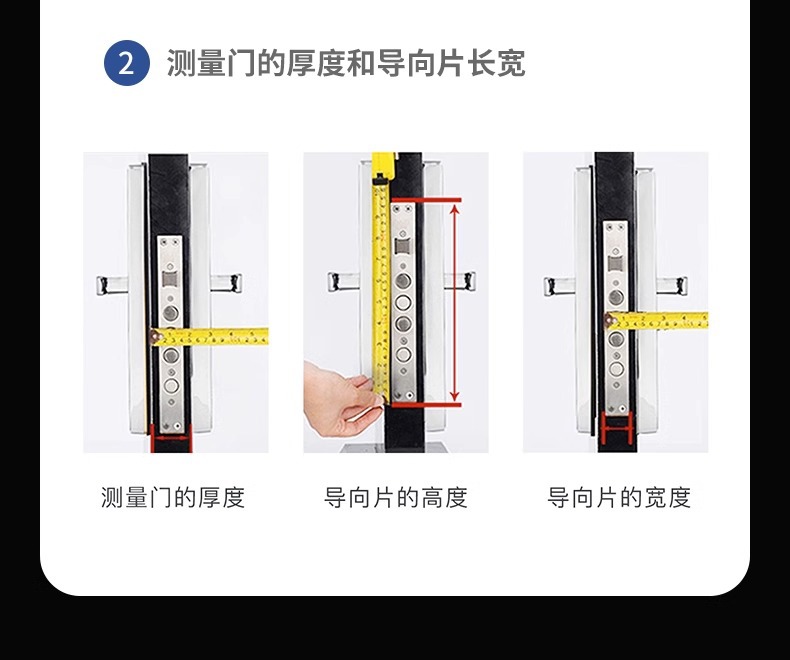 2 测量门的厚度和导向片长宽

测量门的厚度

导向片的高度

导向片的宽度