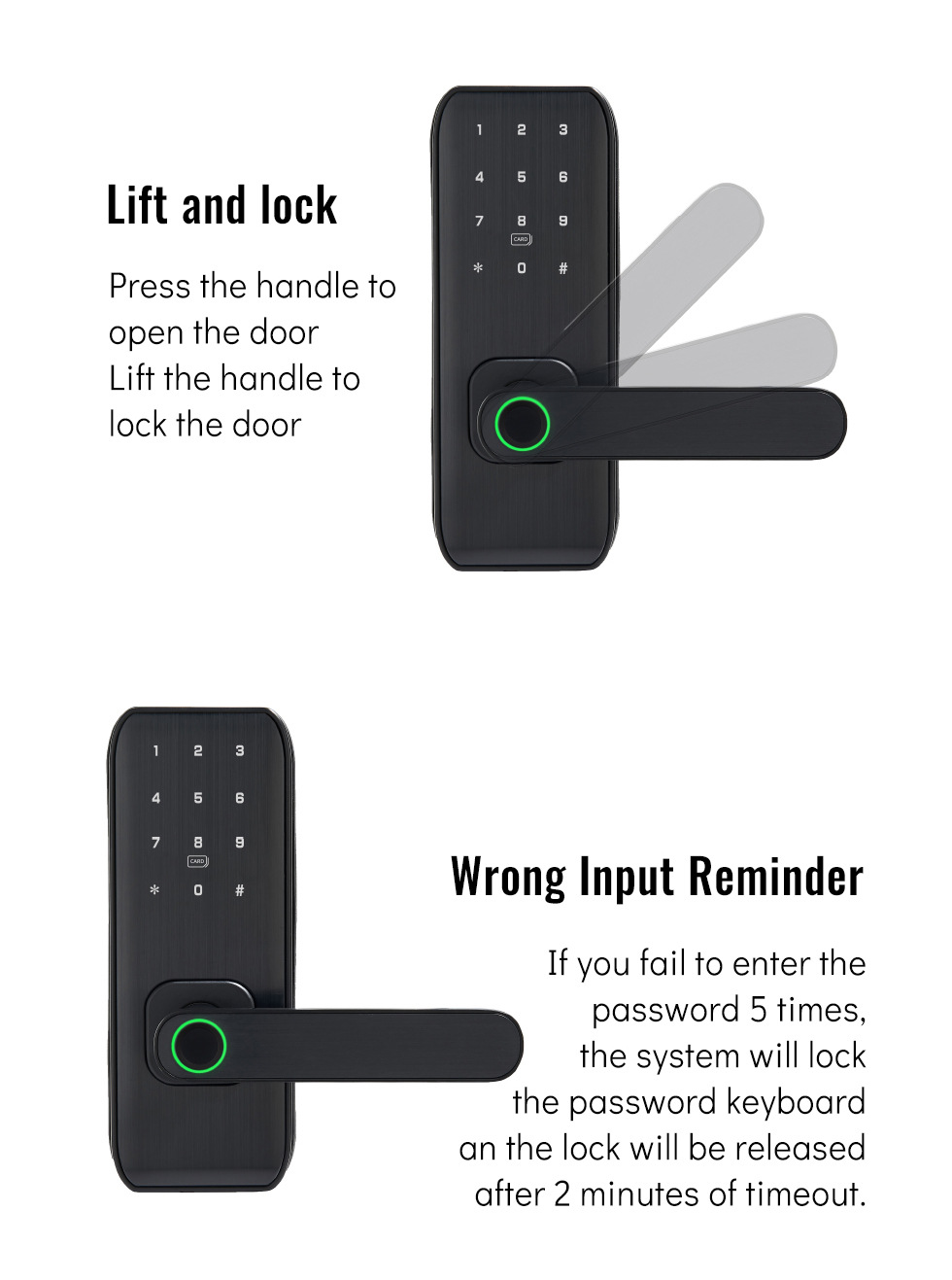 Lift and lock

Press the handle to open the door
Lift the handle to lock the door

1 2 3
4 5 6
7 8 9
CARD
* 0 #

1 2 3
4 5 6
7 8 9
CARD
* 0 #

Wrong Input Reminder

If you fail to enter the password 5 times, the system will lock the password keyboard an the lock will be released after 2 minutes of timeout.