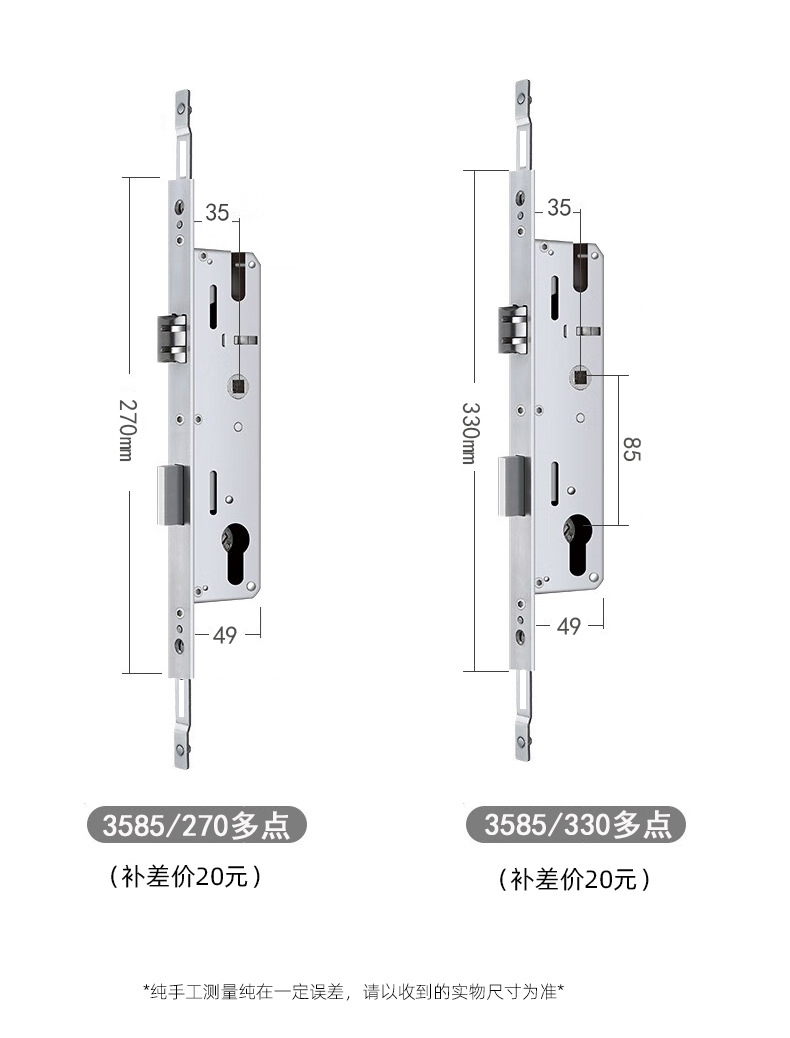 35

270mm

49

3585/270多点

（补差价20元）

35

330mm

85

49

3585/330多点

（补差价20元）

*纯手工测量纯在一定误差，请以收到的实物尺寸为准*