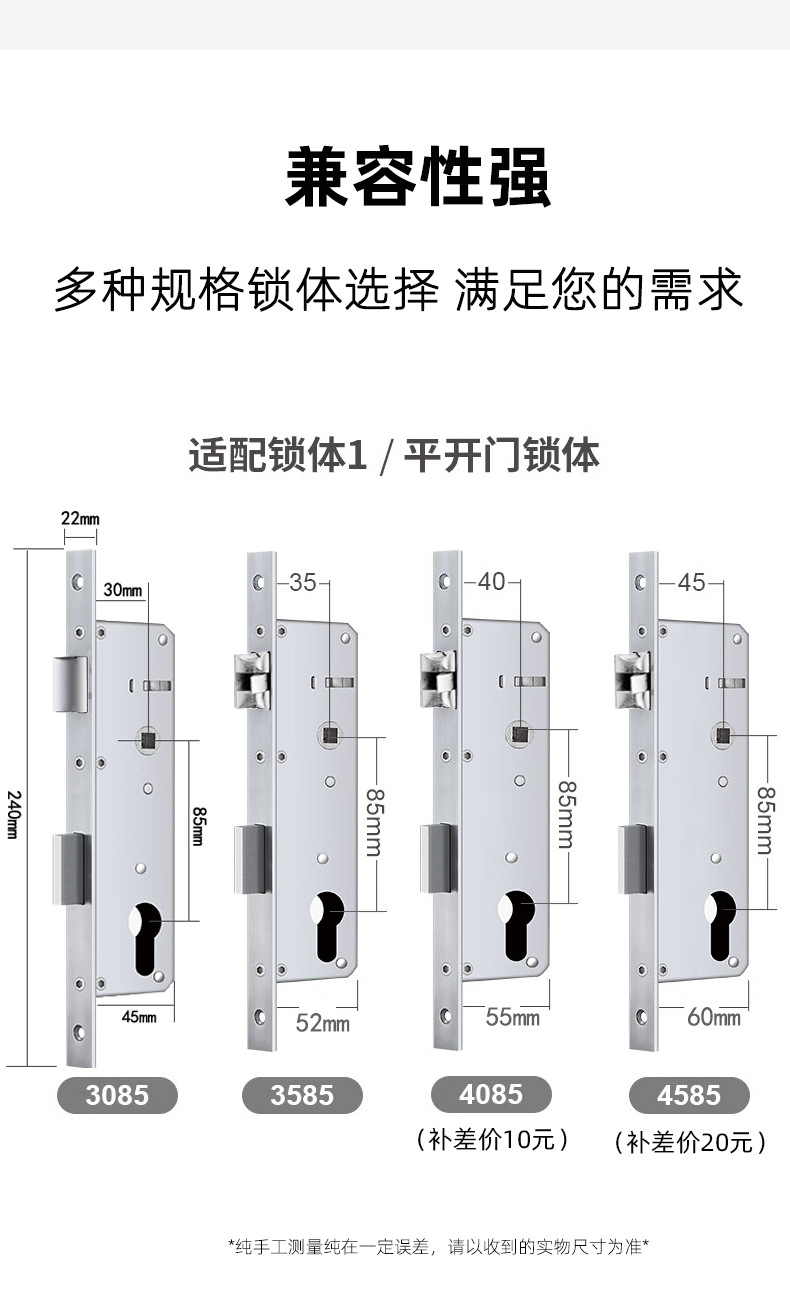 兼容性强

多种规格锁体选择 满足您的需求

适配锁体1 / 平开门锁体

22mm

30mm

240mm

85mm

45mm

3085

35

85mm

52mm

3585

40

85mm

55mm

4085

（补差价10元）

45

85mm

60mm

4585

（补差价20元）

*纯手工测量纯在一定误差，请以收到的实物尺寸为准*