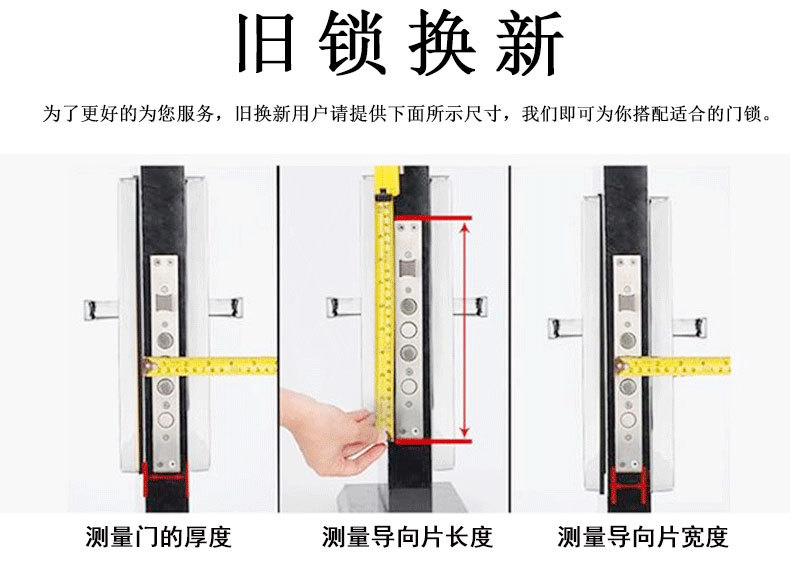 旧锁换新

为了更好的为您服务，旧换新用户请提供下面所示尺寸，我们即可为你搭配适合的门锁。

测量门的厚度

测量导向片长度

测量导向片宽度