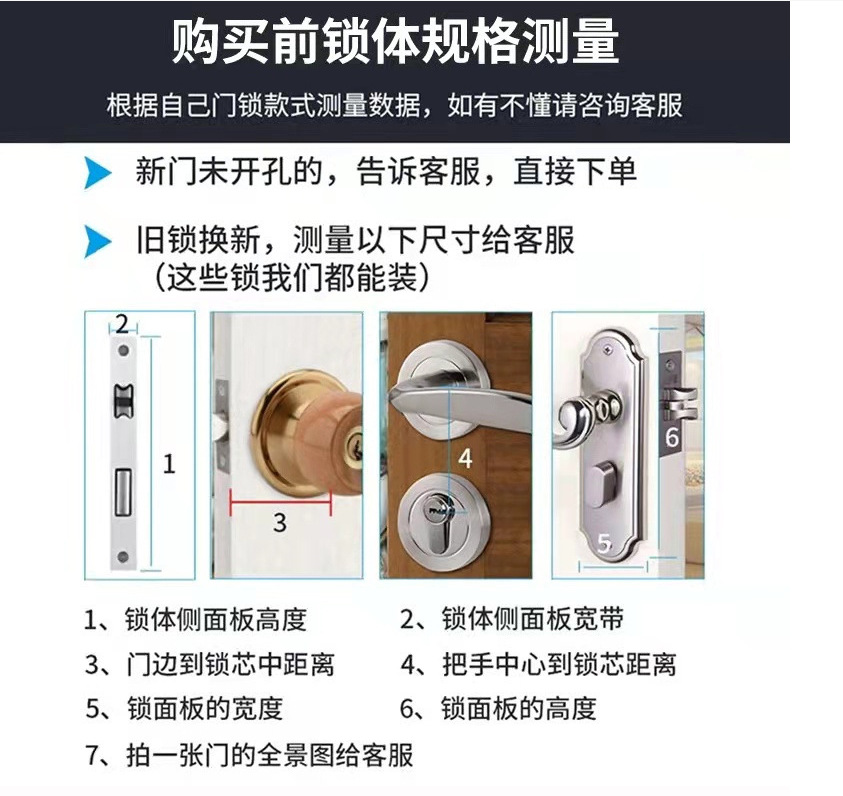 购买前锁体规格测量

根据自己门锁款式测量数据，如有不懂请咨询客服

新门未开孔的，告诉客服，直接下单

旧锁换新，测量以下尺寸给客服
（这些锁我们都能装）

2
1
3
4
6
5

1、锁体侧面板高度
2、锁体侧面板宽带
3、门边到锁芯中距离
4、把手中心到锁芯距离
5、锁面板的宽度
6、锁面板的高度
7、拍一张门的全景图给客服