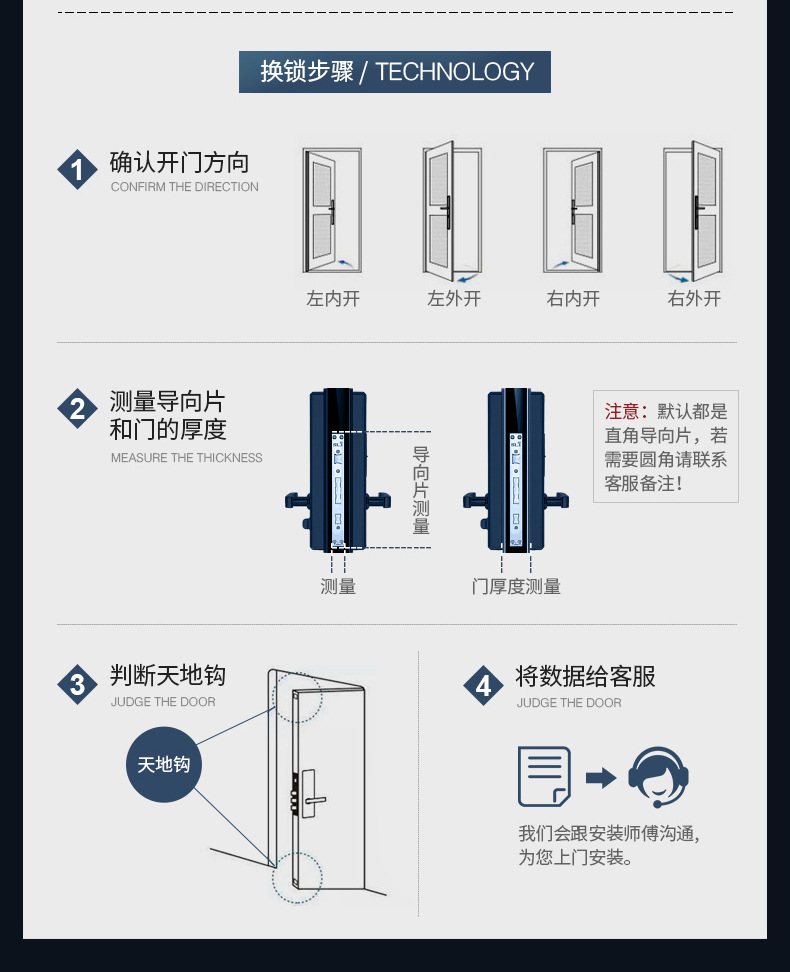 换锁步骤 / TECHNOLOGY

1 确认开门方向
CONFIRM THE DIRECTION

左内开 左外开 右内开 右外开

2 测量导向片和门的厚度
MEASURE THE THICKNESS

导向片测量

测量 门厚度测量

注意：默认都是直角导向片，若需要圆角请联系客服备注！

3 判断天地钩
JUDGE THE DOOR

天地钩

4 将数据给客服
JUDGE THE DOOR

我们会跟安装师傅沟通，为您上门安装。