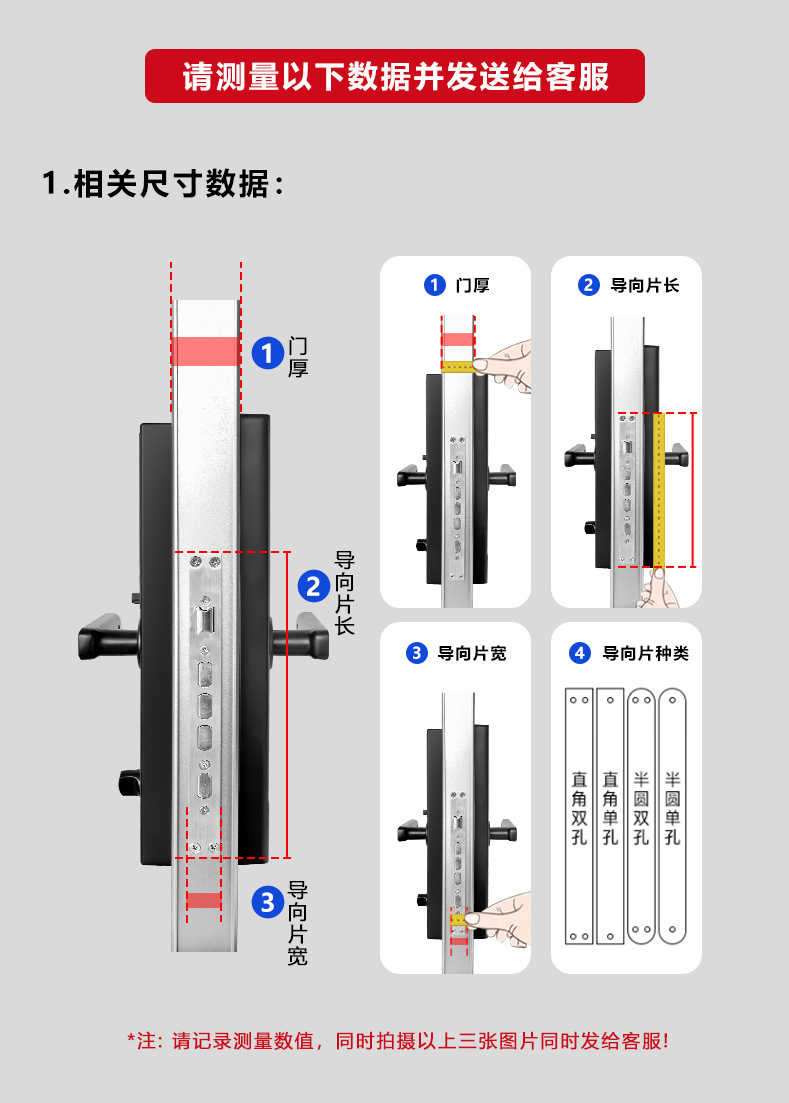 请测量以下数据并发送给客服

1.相关尺寸数据：

1 门厚

2 导向片长

3 导向片宽

1 门厚

2 导向片长

3 导向片宽

4 导向片种类

直角双孔

直角单孔

半圆双孔

半圆单孔

*注：请记录测量数值，同时拍摄以上三张图片同时发给客服！