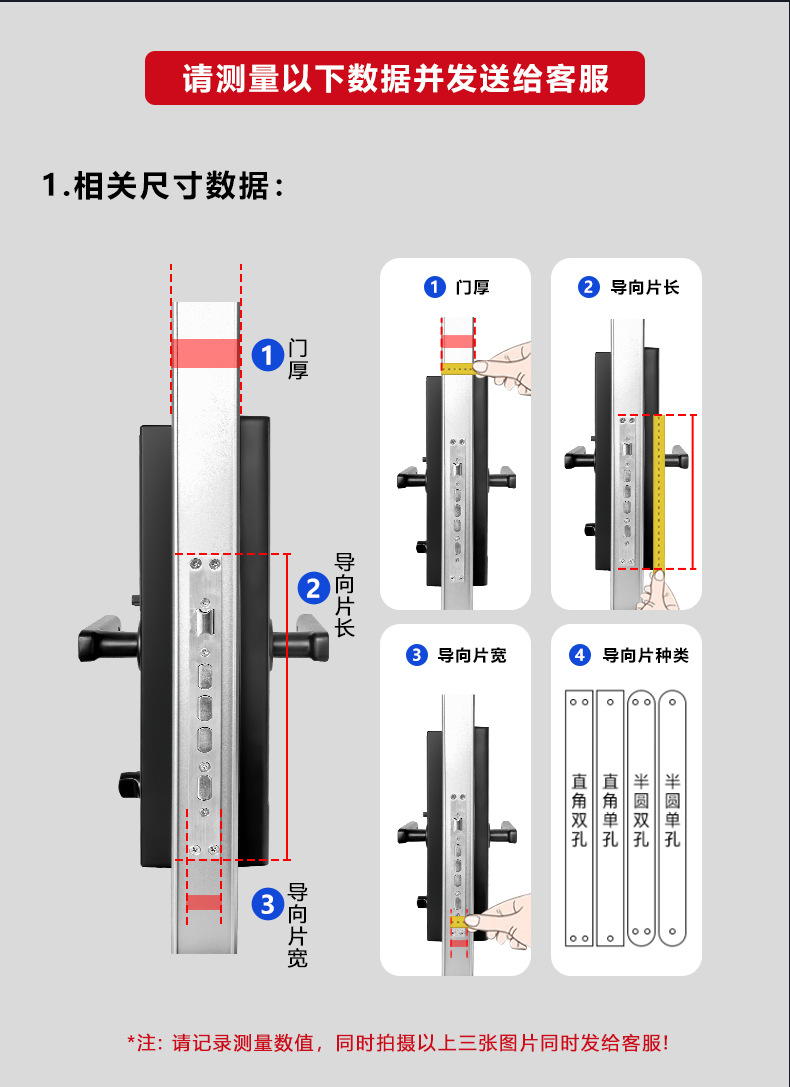 请测量以下数据并发送给客服

1.相关尺寸数据：

1 门厚

2 导向片长

3 导向片宽

1 门厚

2 导向片长

3 导向片宽

4 导向片种类

直角双孔

直角单孔

半圆双孔

半圆单孔

*注：请记录测量数值，同时拍摄以上三张图片同时发给客服！