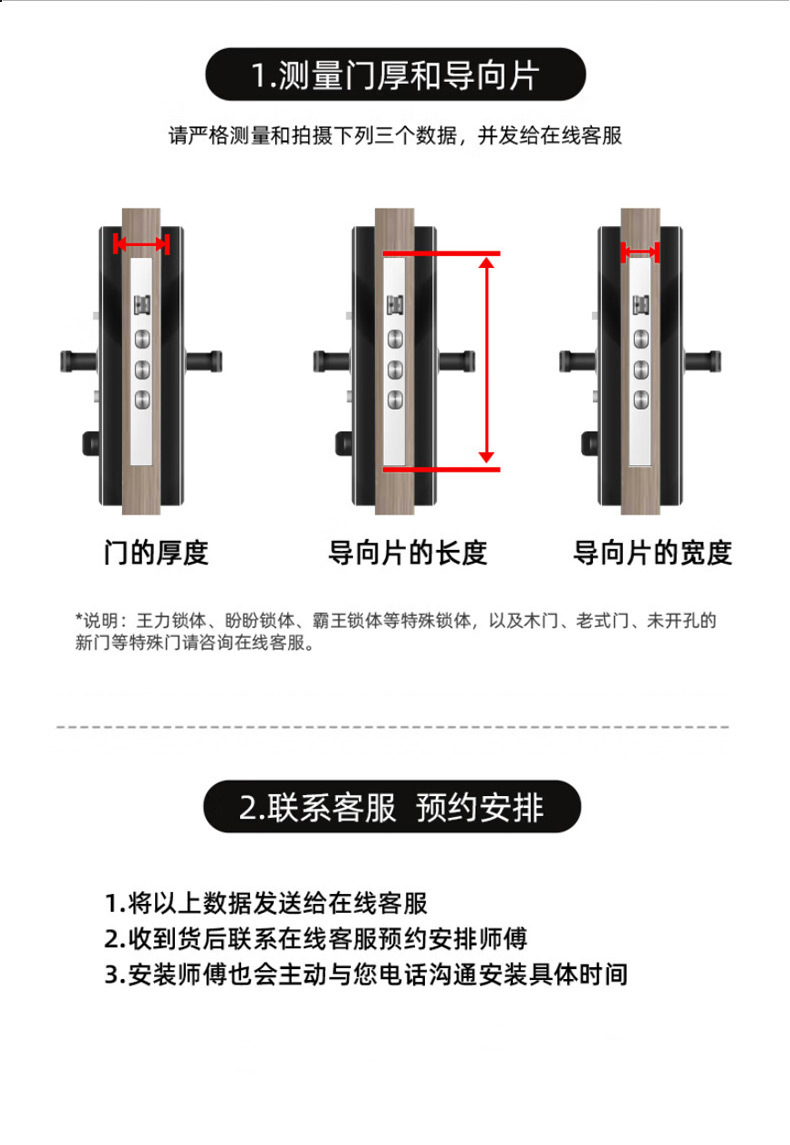 1.测量门厚和导向片

请严格测量和拍摄下列三个数据，并发给在线客服

门的厚度

导向片的长度

导向片的宽度

*说明：王力锁体、盼盼锁体、霸王锁体等特殊锁体，以及木门、老式门、未开孔的新门等特殊门请咨询在线客服。

2.联系客服 预约安排

1.将以上数据发送给在线客服
2.收到货后联系在线客服预约安排师傅
3.安装师傅也会主动与您电话沟通安装具体时间