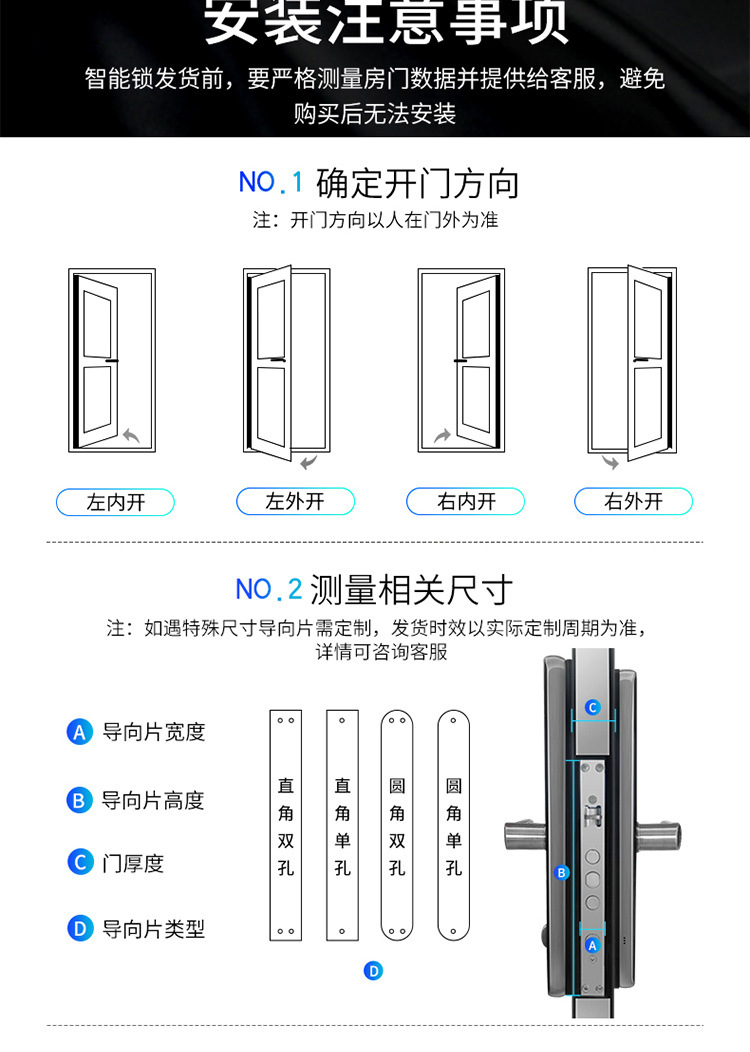 安装注意事项

智能锁发货前，要严格测量房门数据并提供给客服，避免购买后无法安装

NO.1 确定开门方向

注：开门方向以人在门外为准

左内开

左外开

右内开

右外开

NO.2 测量相关尺寸

注：如遇特殊尺寸导向片需定制，发货时效以实际定制周期为准，详情可咨询客服

A 导向片宽度

B 导向片高度

C 门厚度

D 导向片类型

直角双孔

直角单孔

圆角双孔

圆角单孔

D

C

B

A