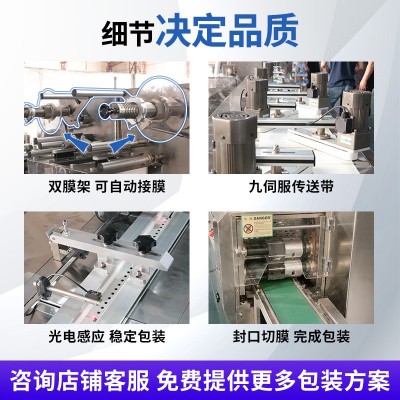 细节决定品质

双膜架 可自动接膜

九伺服传送带

光电感应 稳定包装

封口切膜 完成包装

咨询店铺客服 免费提供更多包装方案