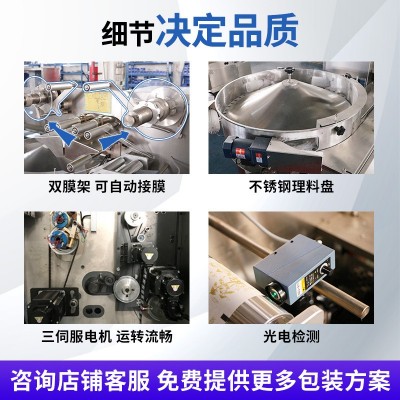 细节决定品质

双膜架 可自动接膜

不锈钢理料盘

三伺服电机 运转流畅

光电检测

咨询店铺客服 免费提供更多包装方案