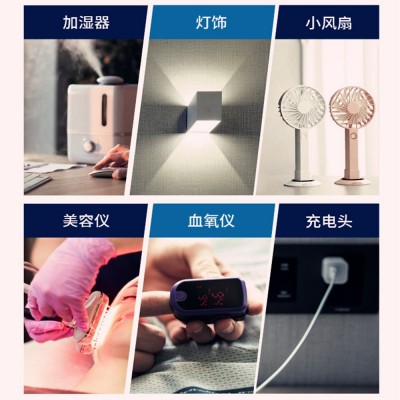 加湿器

灯饰

小风扇

美容仪

血氧仪

充电头