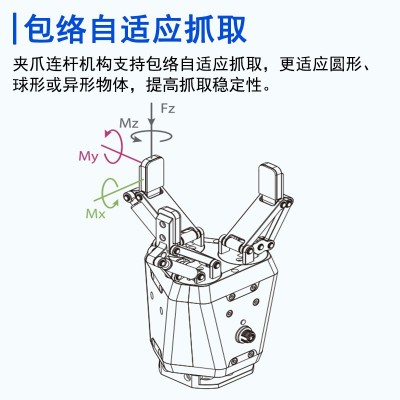 包络自适应抓取

夹爪连杆机构支持包络自适应抓取，更适应圆形、球形或异形物体，提高抓取稳定性。

Fz
Mz
My
Mx