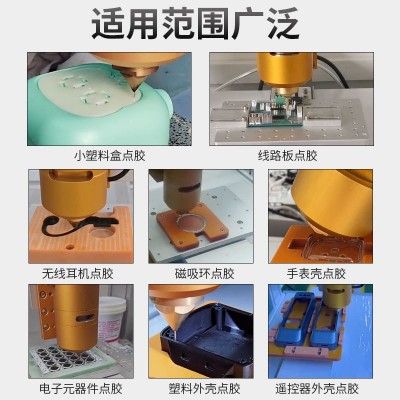 适用范围广泛

小塑料盒点胶

线路板点胶

无线耳机点胶

磁吸环点胶

手表壳点胶

电子元器件点胶

塑料外壳点胶

遥控器外壳点胶