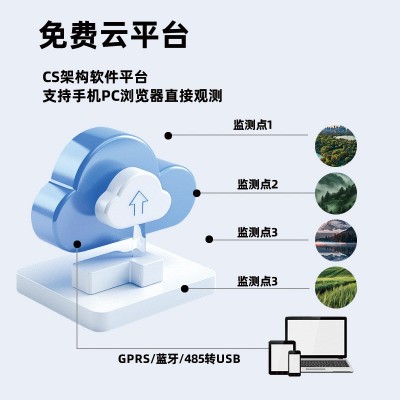 免费云平台

CS架构软件平台
支持手机PC浏览器直接观测

监测点1

监测点2

监测点3

监测点3

GPRS/蓝牙/485转USB