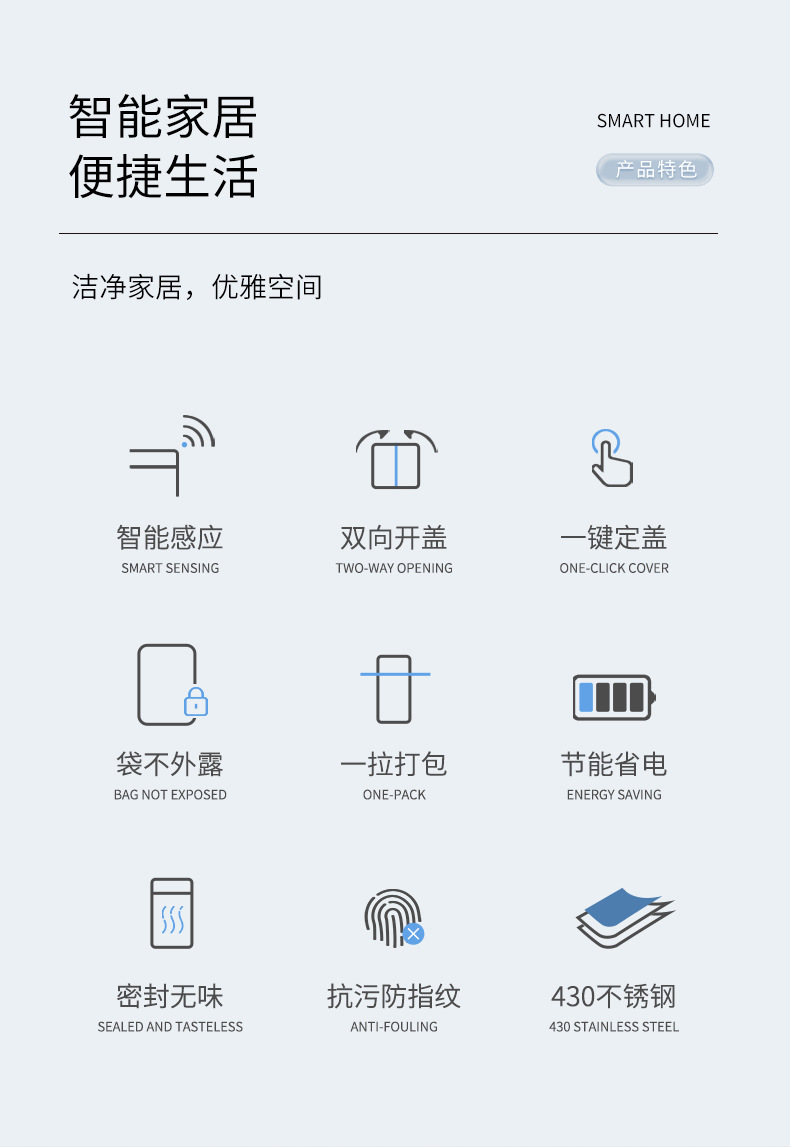 智能家居
便捷生活

SMART HOME

产品特色

洁净家居，优雅空间

智能感应
SMART SENSING

双向开盖
TWO-WAY OPENING

一键定盖
ONE-CLICK COVER

袋不外露
BAG NOT EXPOSED

一拉打包
ONE-PACK

节能省电
ENERGY SAVING

密封无味
SEALED AND TASTELESS

抗污防指纹
ANTI-FOULING

430不锈钢
430 STAINLESS STEEL