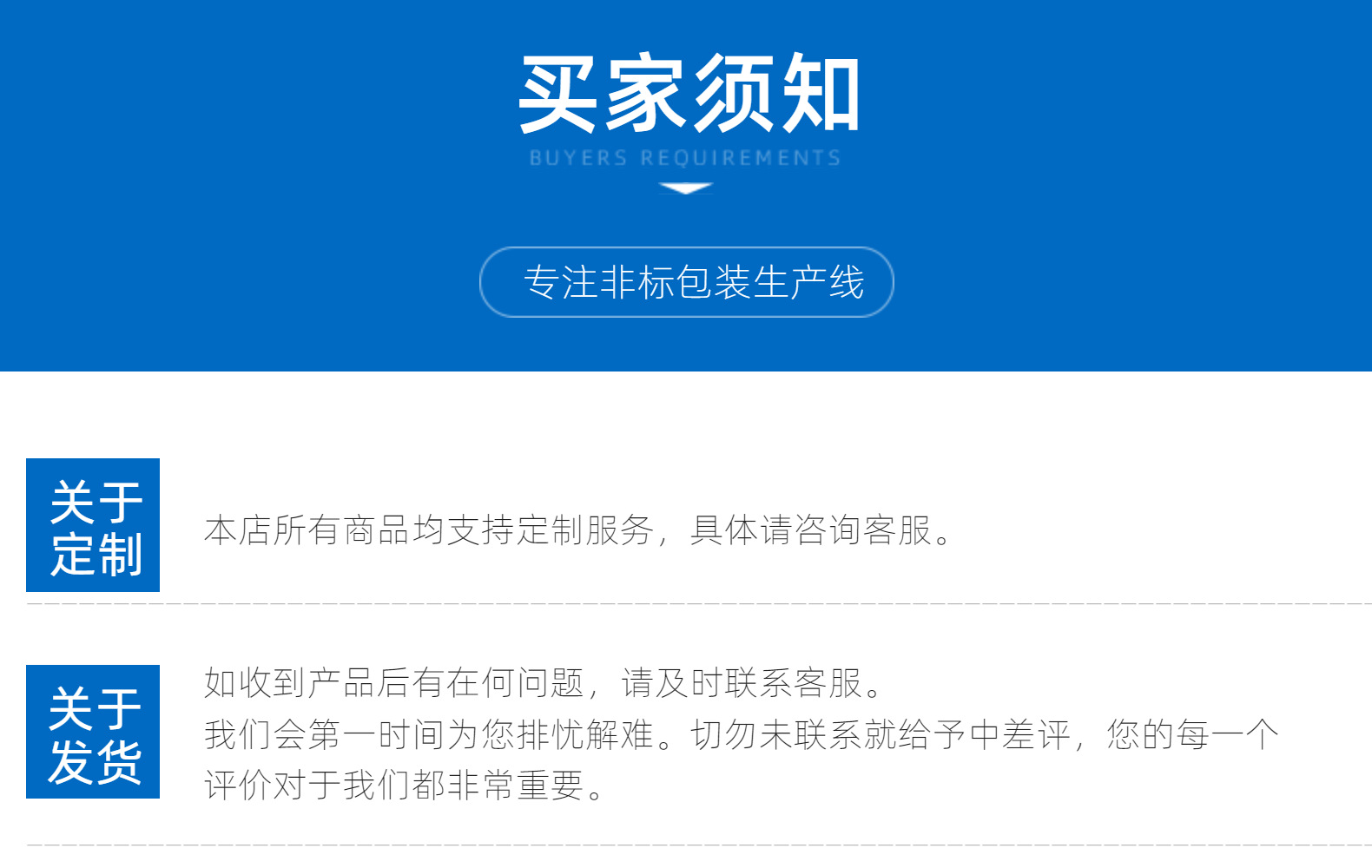 买家须知
BUYERS REQUIREMENTS

专注非标包装生产线

关于定制

本店所有商品均支持定制服务，具体请咨询客服。

关于发货

如收到产品后有在何问题，请及时联系客服。
我们会第一时间为您排忧解难。切勿未联系就给予中差评，您的每一个评价对于我们都非常重要。