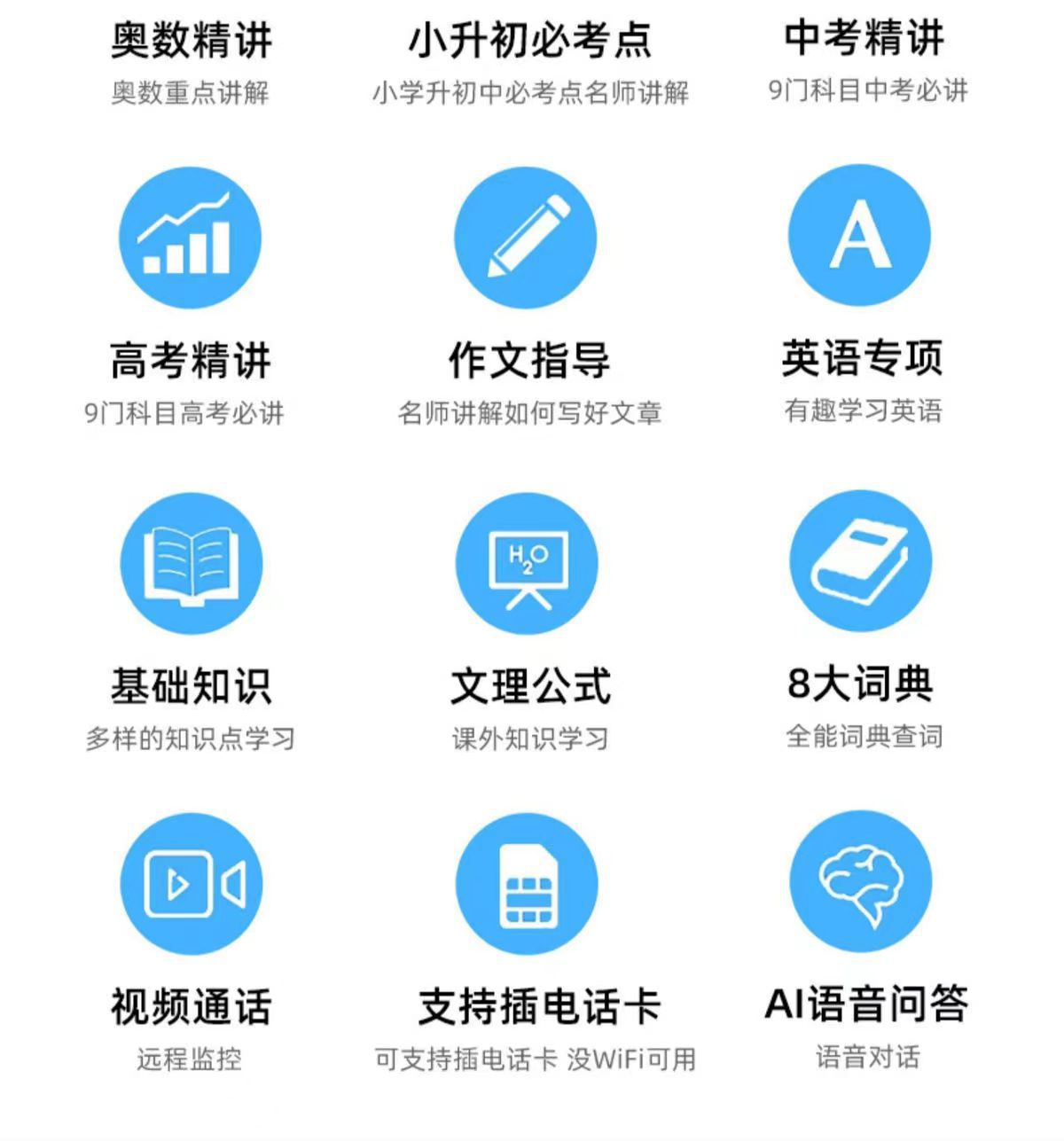 奥数精讲
奥数重点讲解

小升初必考点
小学升初中必考点名师讲解

中考精讲
9门科目中考必讲

A

高考精讲
9门科目高考必讲

作文指导
名师讲解如何写好文章

英语专项
有趣学习英语

$H_2O$

基础知识
多样的知识点学习

文理公式
课外知识学习

8大词典
全能词典查词

视频通话
远程监控

支持插电话卡
可支持插电话卡 没WiFi可用

AI语音问答
语音对话