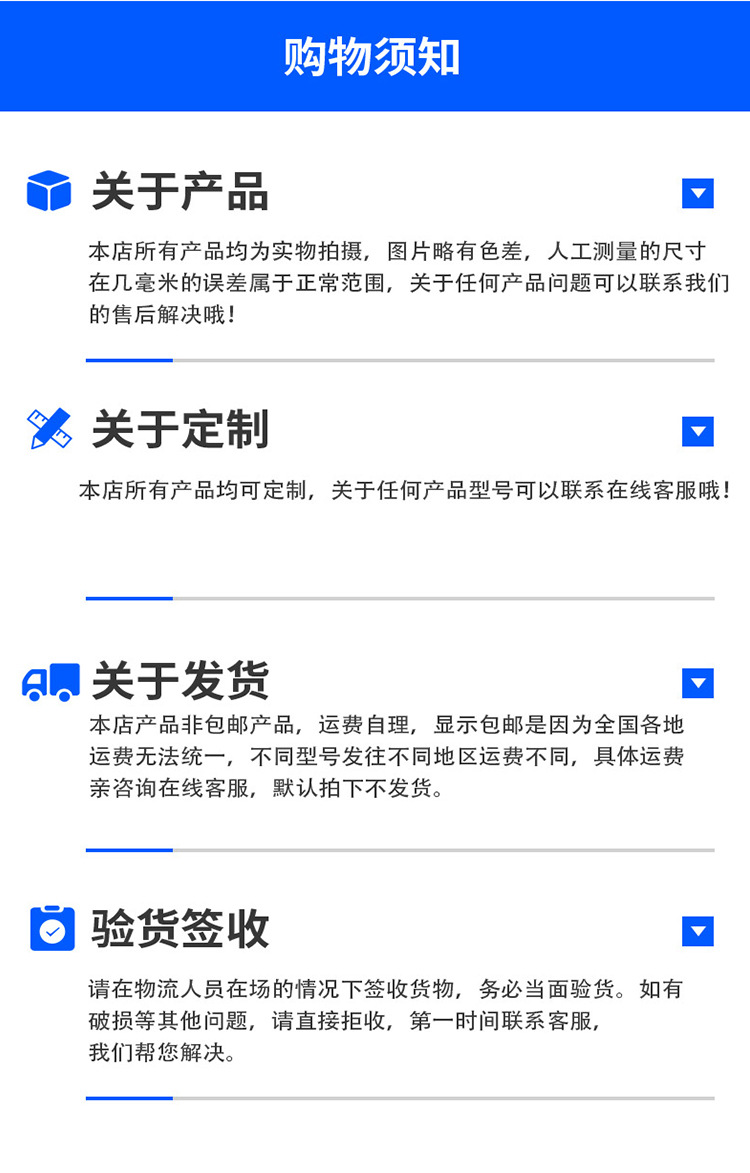 购物须知

关于产品

本店所有产品均为实物拍摄，图片略有色差，人工测量的尺寸在几毫米的误差属于正常范围，关于任何产品问题可以联系我们的售后解决哦！

关于定制

本店所有产品均可定制，关于任何产品型号可以联系在线客服哦！

关于发货

本店产品非包邮产品，运费自理，显示包邮是因为全国各地运费无法统一，不同型号发往不同地区运费不同，具体运费亲咨询在线客服，默认拍下不发货。

验货签收

请在物流人员在场的情况下签收货物，务必当面验货。如有破损等其他问题，请直接拒收，第一时间联系客服，我们帮您解决。