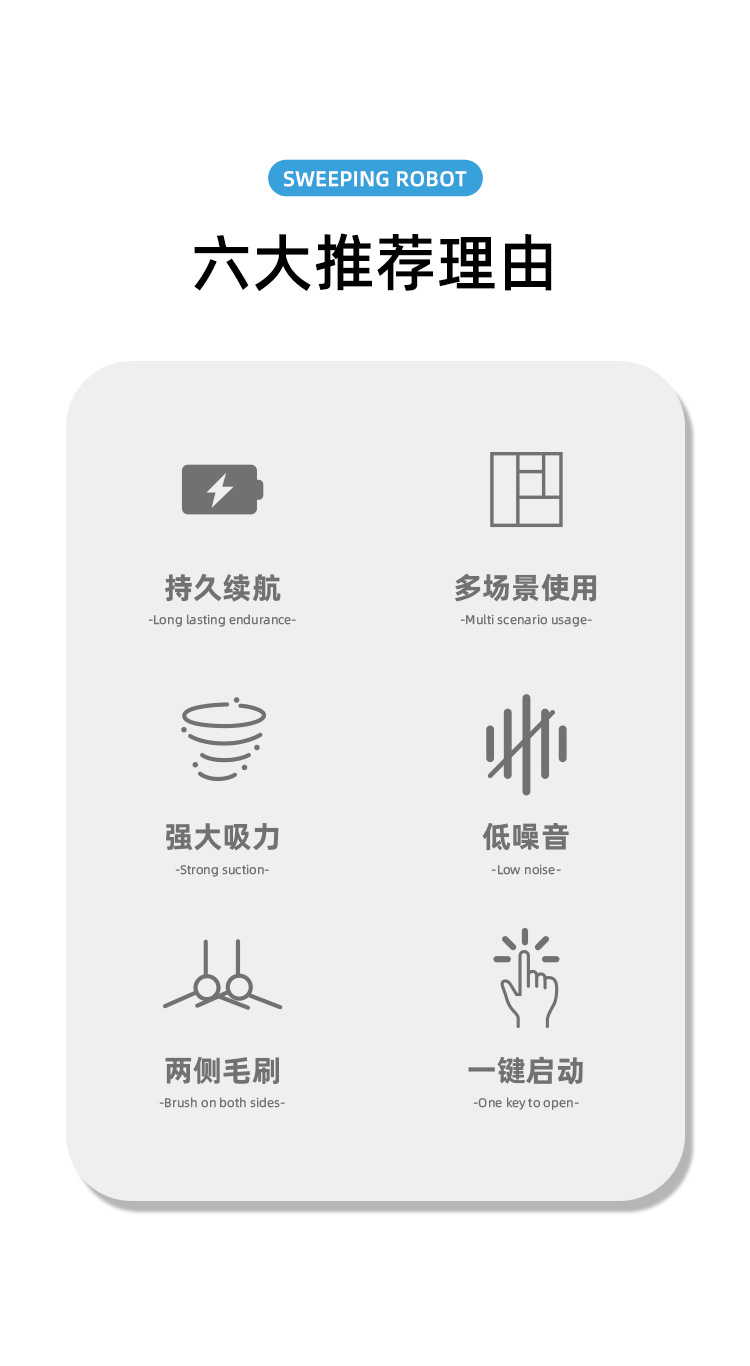 SWEEPING ROBOT

六大推荐理由

持久续航
-Long lasting endurance-

多场景使用
-Multi scenario usage-

强大吸力
-Strong suction-

低噪音
-Low noise-

两侧毛刷
-Brush on both sides-

一键启动
-One key to open-