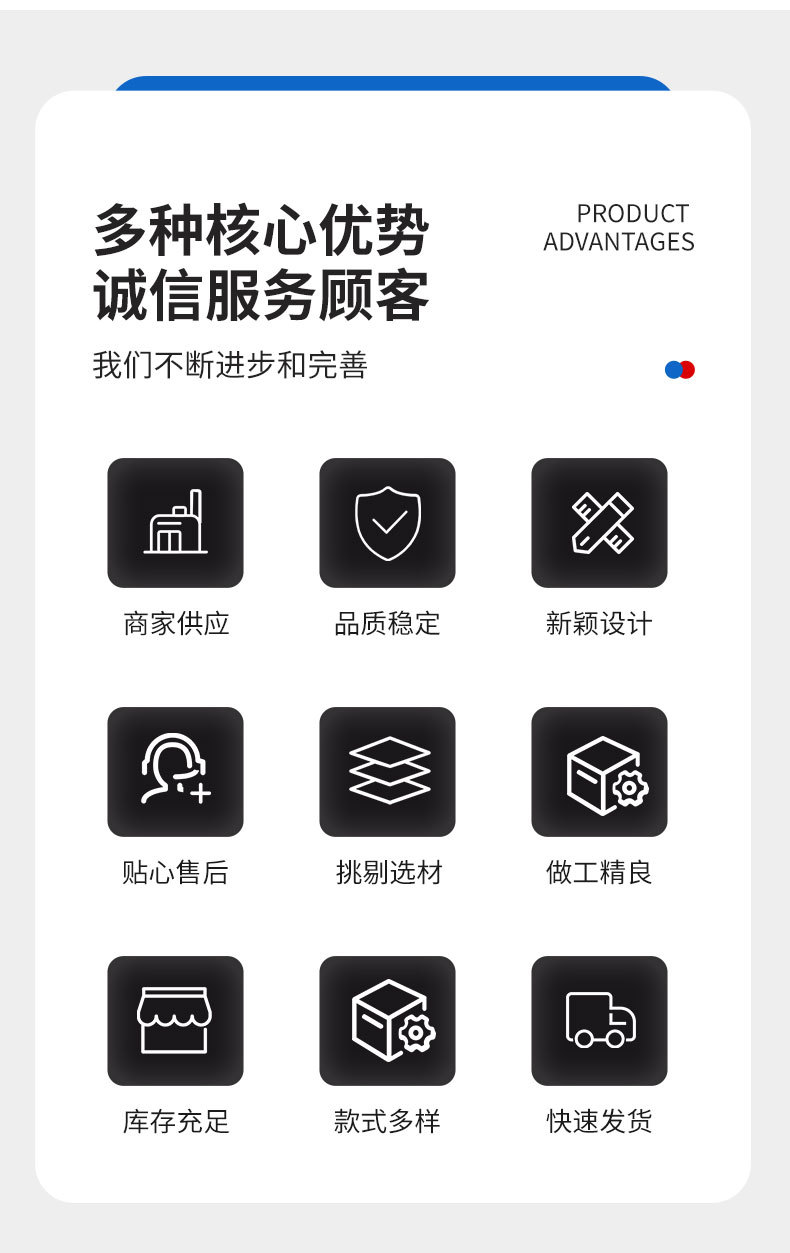 多种核心优势
诚信服务顾客

PRODUCT
ADVANTAGES

我们不断进步和完善

商家供应

品质稳定

新颖设计

贴心售后

挑剔选材

做工精良

库存充足

款式多样

快速发货