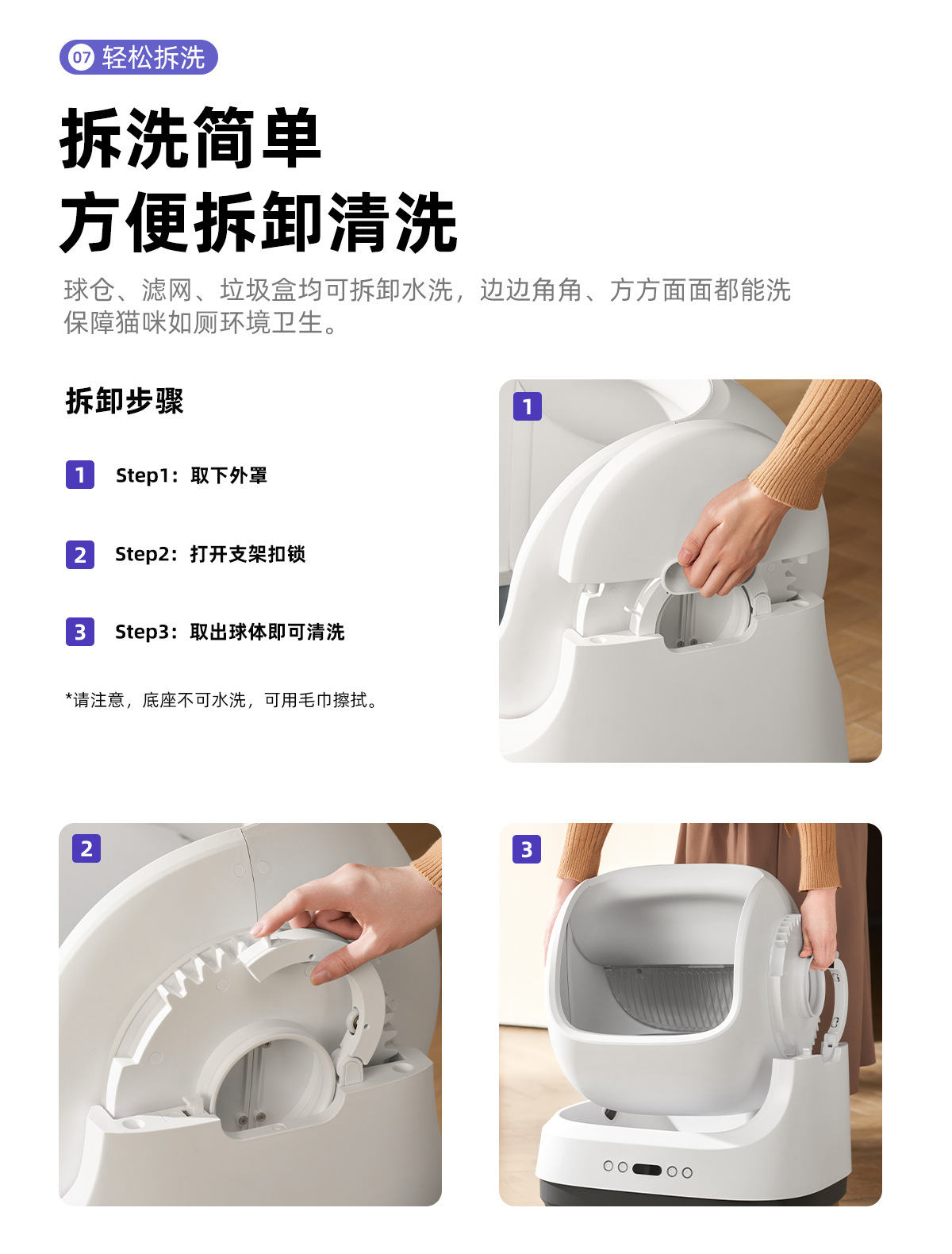 07 轻松拆洗

拆洗简单
方便拆卸清洗

球仓、滤网、垃圾盒均可拆卸水洗，边边角角、方方面面都能洗
保障猫咪如厕环境卫生。

拆卸步骤

1 Step1：取下外罩

2 Step2：打开支架扣锁

3 Step3：取出球体即可清洗

*请注意，底座不可水洗，可用毛巾擦拭。

1

2

3