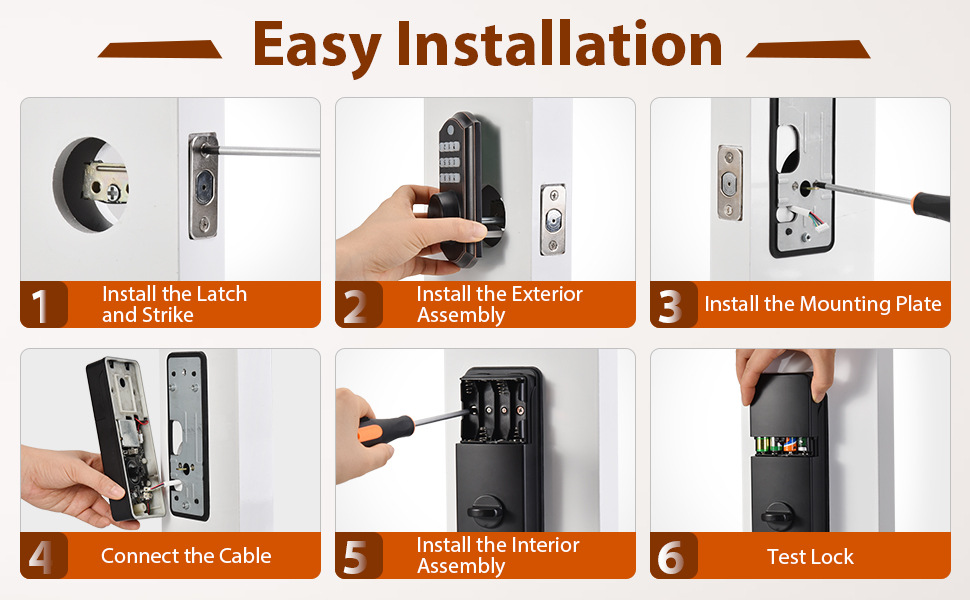 Easy Installation

1 Install the Latch and Strike

2 Install the Exterior Assembly

3 Install the Mounting Plate

4 Connect the Cable

5 Install the Interior Assembly

6 Test Lock