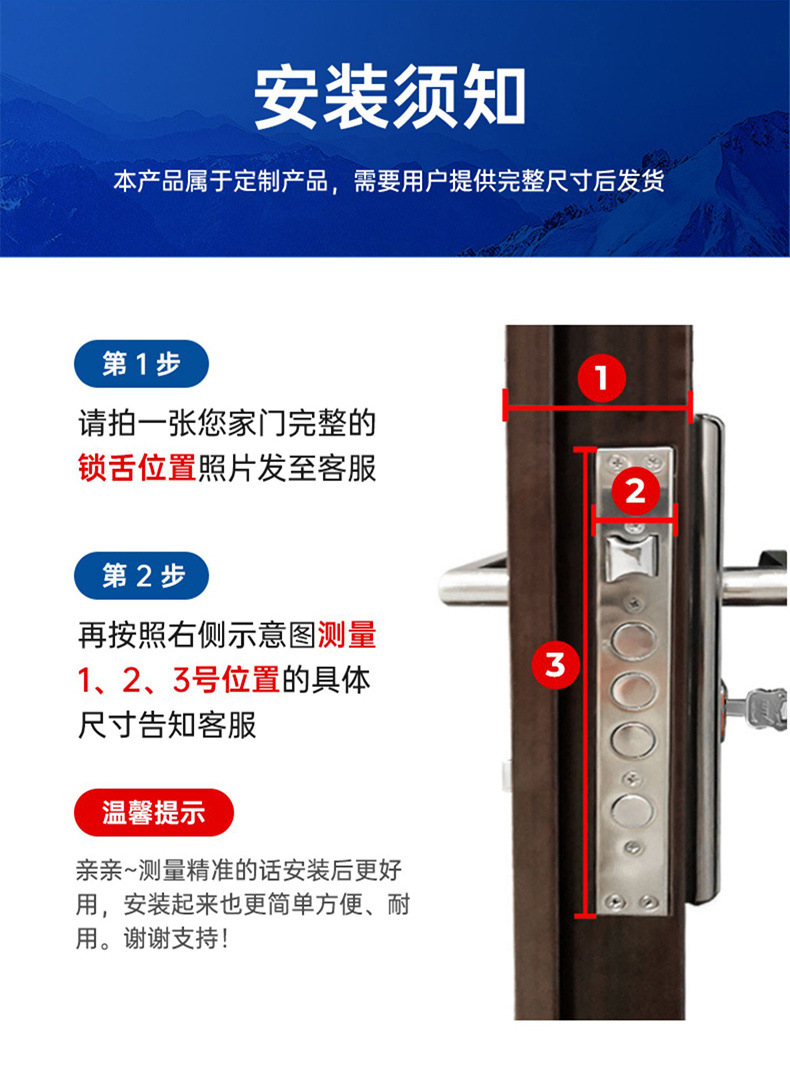 安装须知

本产品属于定制产品，需要用户提供完整尺寸后发货

第 1 步

请拍一张您家门完整的锁舌位置照片发至客服

第 2 步

再按照右侧示意图测量1、2、3号位置的具体尺寸告知客服

温馨提示

亲亲~测量精准的话安装后更好用，安装起来也更简单方便、耐用。谢谢支持！

1

2

3