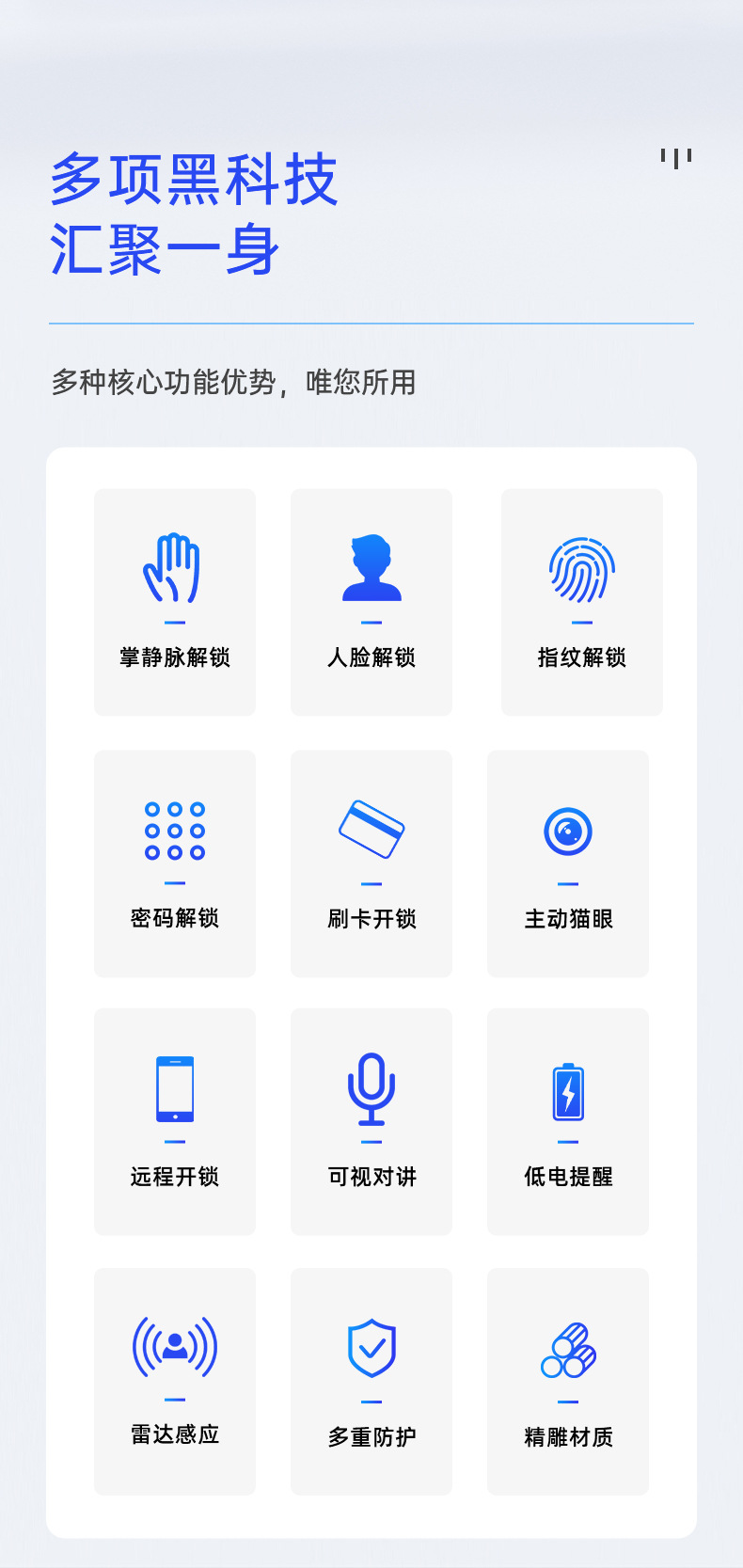 多项黑科技
汇聚一身

多种核心功能优势，唯您所用

掌静脉解锁

人脸解锁

指纹解锁

密码解锁

刷卡开锁

主动猫眼

远程开锁

可视对讲

低电提醒

雷达感应

多重防护

精雕材质