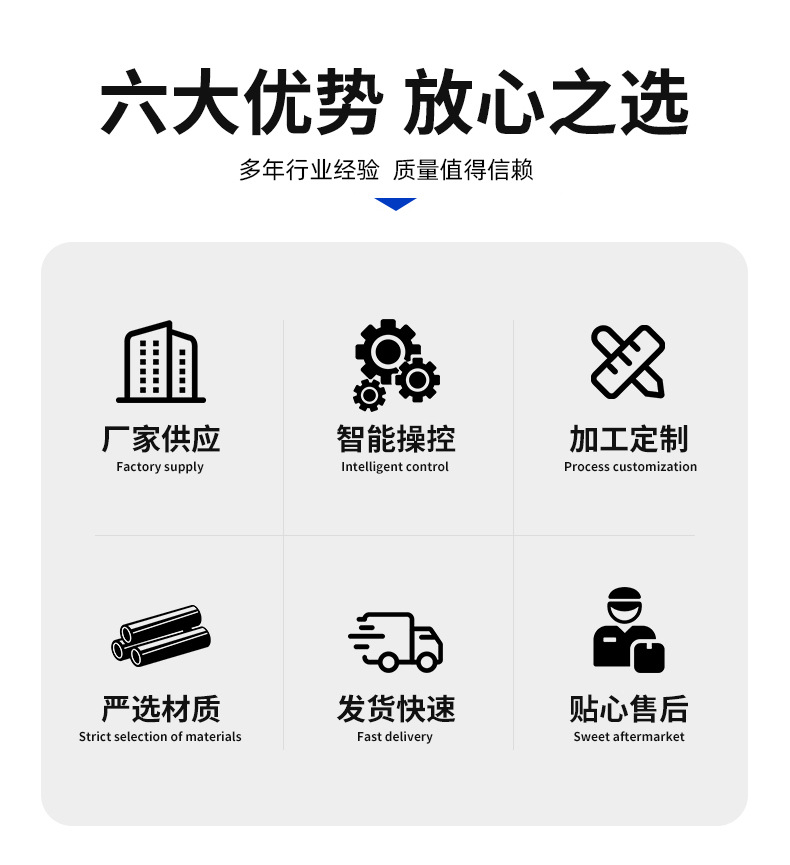 六大优势 放心之选

多年行业经验 质量值得信赖

厂家供应
Factory supply

智能操控
Intelligent control

加工定制
Process customization

严选材质
Strict selection of materials

发货快速
Fast delivery

贴心售后
Sweet aftermarket