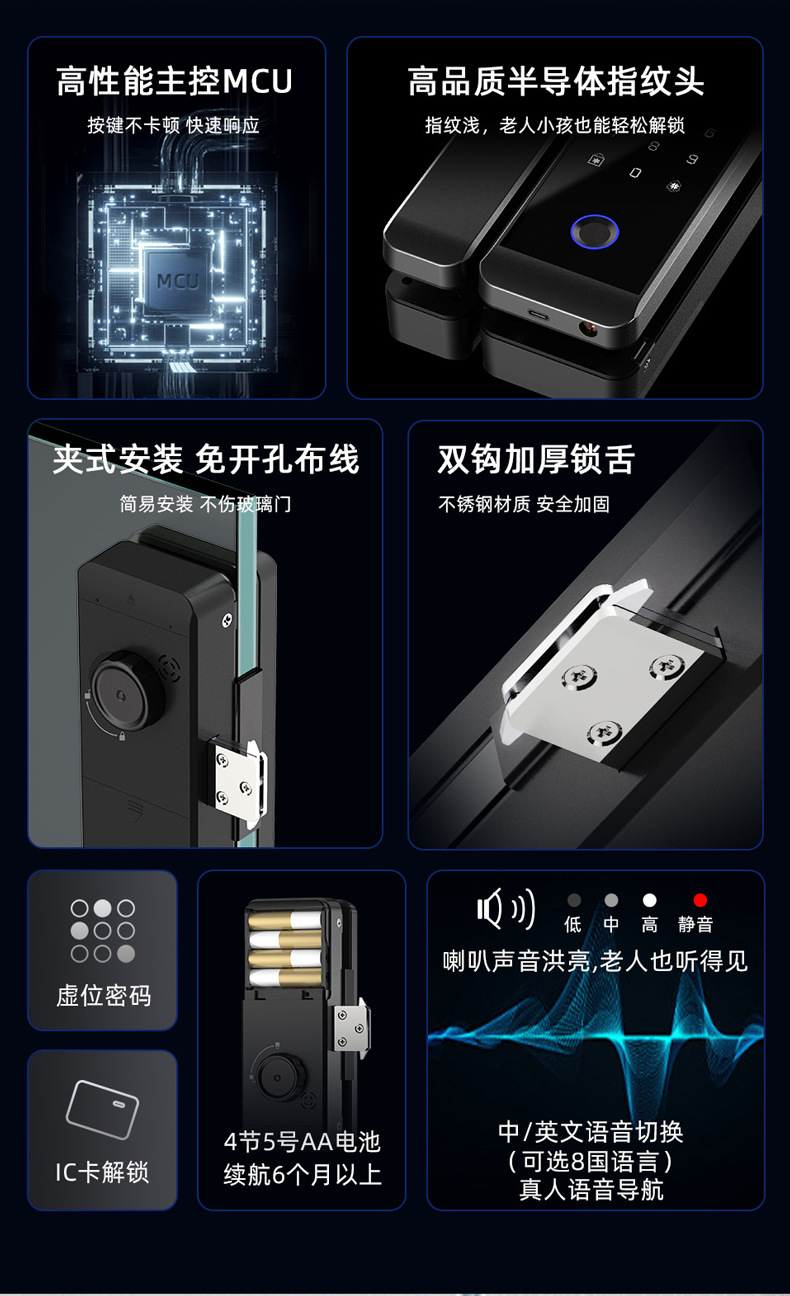 高性能主控MCU

按键不卡顿 快速响应

MCU

高品质半导体指纹头

指纹浅，老人小孩也能轻松解锁

夹式安装 免开孔布线

简易安装 不伤玻璃门

双钩加厚锁舌

不锈钢材质 安全加固

虚位密码

IC卡解锁

4节5号AA电池
续航6个月以上

低 中 高 静音

喇叭声音洪亮,老人也听得见

中/英文语音切换
（可选8国语言）
真人语音导航