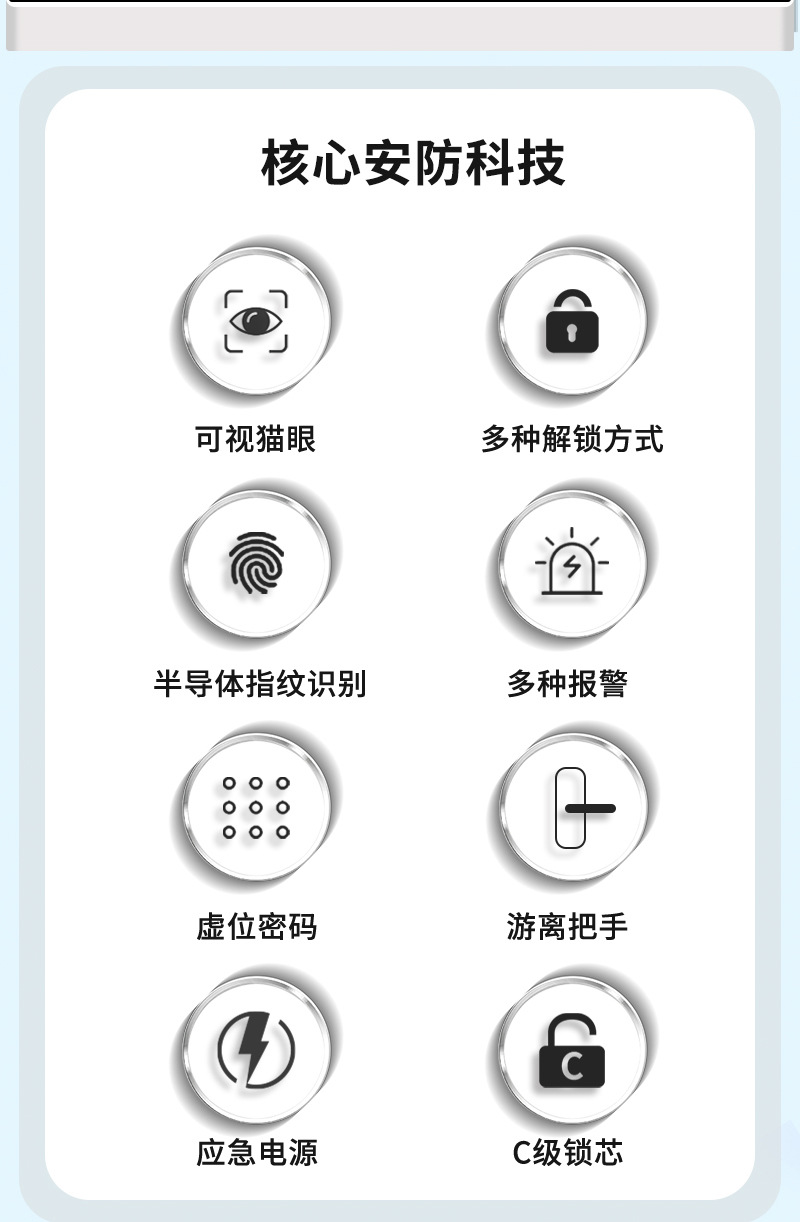 核心安防科技

可视猫眼

多种解锁方式

半导体指纹识别

多种报警

虚位密码

游离把手

应急电源

C级锁芯